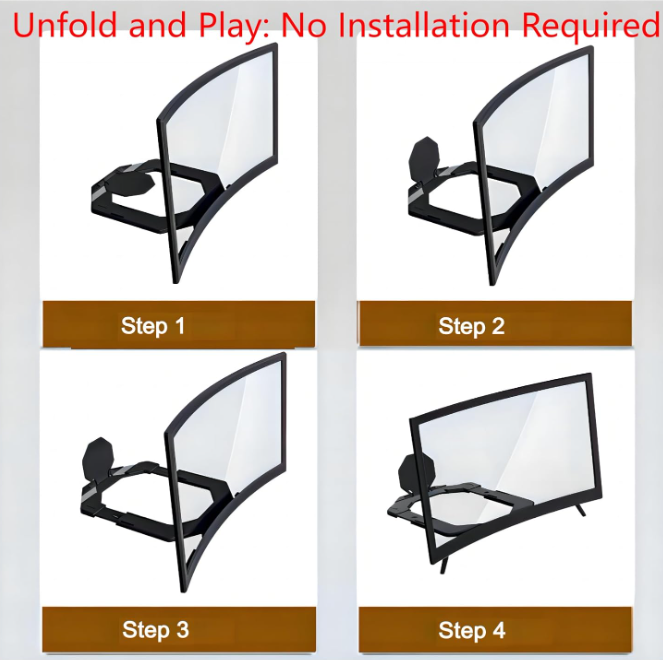 Unfold and Play: No Installation Required

Step 1

Step 2

Step 3

Step 4